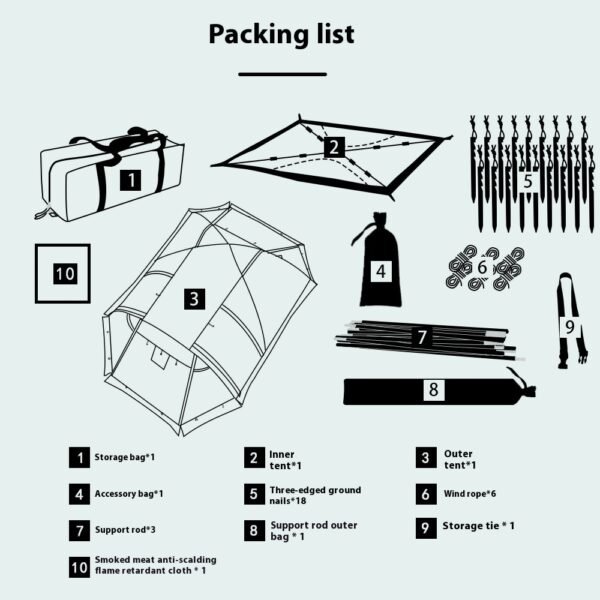 Packing list

1

2

5

10

3

4

6

9

7

8

1 Storage bag*1

2 Inner tent*1

3 Outer tent*1

4 Accessory bag*1

5 Three-edged ground nails*18

6 Wind rope*6

7 Support rod*3

8 Support rod outer bag * 1

9 Storage tie * 1

10 Smoked meat anti-scalding flame retardant cloth * 1